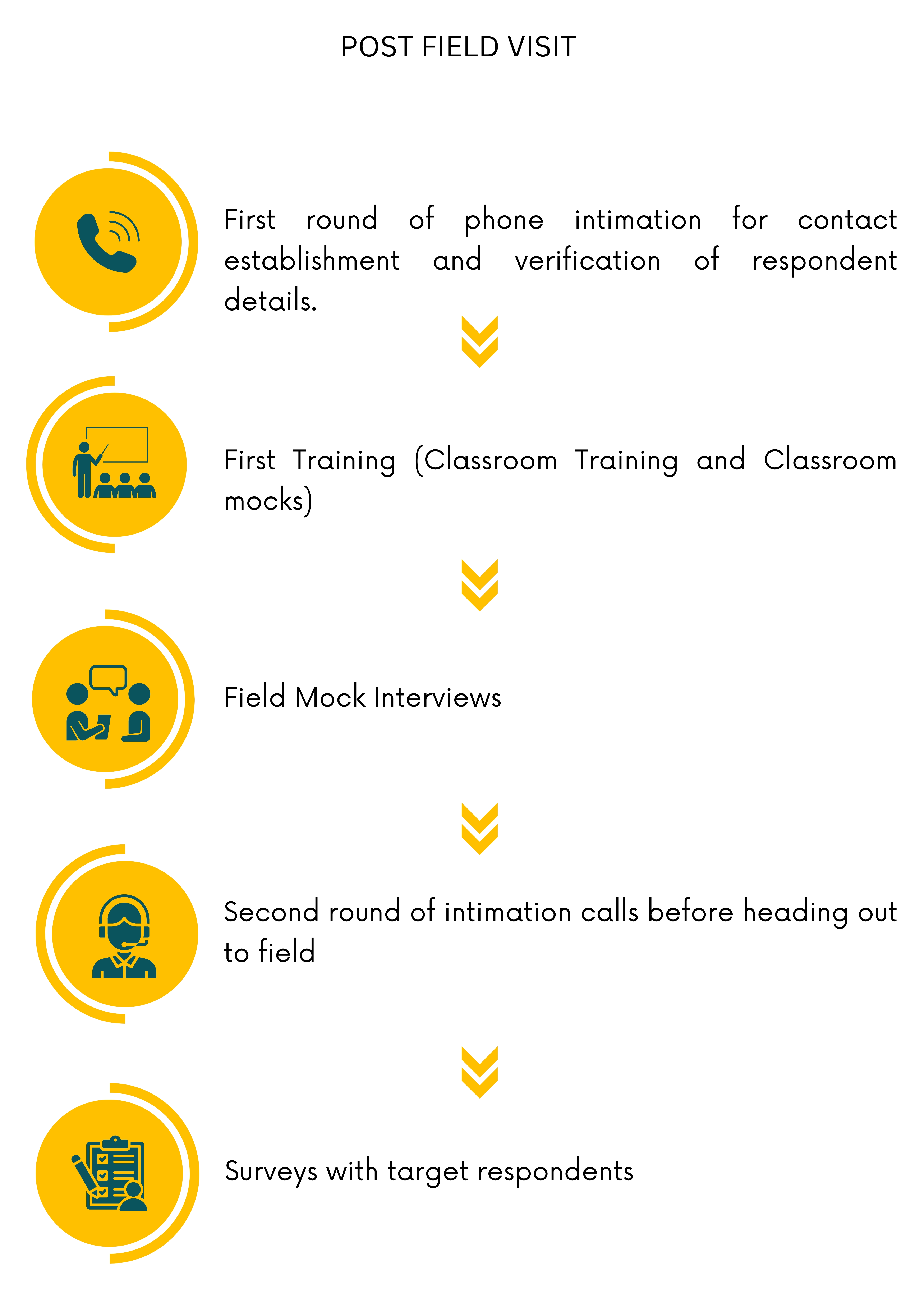 POST FIELD VISIT

First round of phone intimation for contact establishment and verification of respondent details.

First Training (Classroom Training and Classroom mocks)

Field Mock Interviews

Second round of intimation calls before heading out to field

Surveys with target respondents